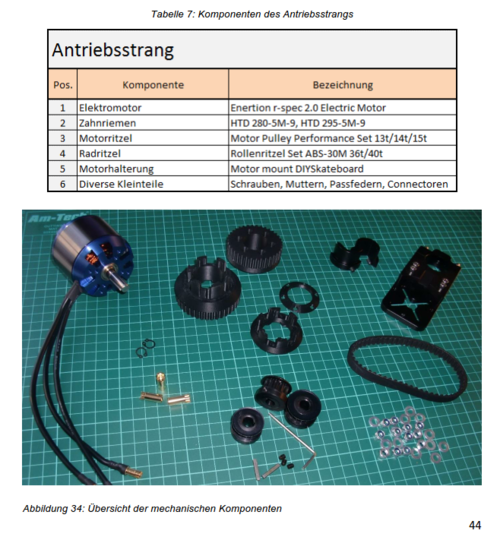 Tabelle 7: Komponenten des Antriebsstrangs

Antriebsstrang

| Pos. | Komponente | Bezeichnung |
|---|---|---|
| 1 | Elektromotor | Enertion r-spec 2.0 Electric Motor |
| 2 | Zahnriemen | HTD 280-5M-9, HTD 295-5M-9 |
| 3 | Motorritzel | Motor Pulley Performance Set 13t/14t/15t |
| 4 | Radritzel | Rollenritzel Set ABS-30M 36t/40t |
| 5 | Motorhalterung | Motor mount DIYSkateboard |
| 6 | Diverse Kleinteile | Schrauben, Muttern, Passfedern, Connectoren |

Am-Tech

Abbildung 34: Übersicht der mechanischen Komponenten

44